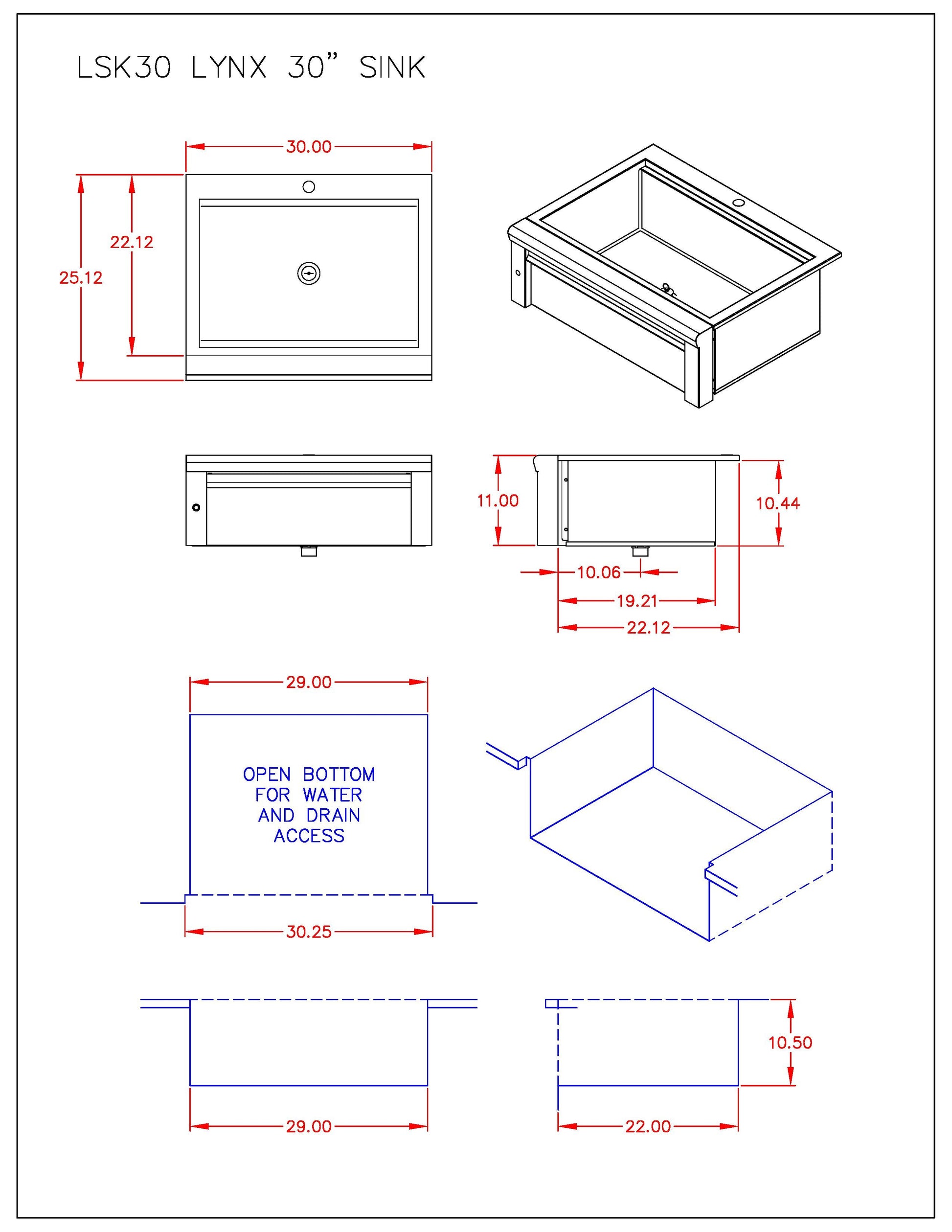 LSK30 LYNX 30" SINK

30.00

22.12

25.12

11.00

10.44

10.06

19.21

22.12

29.00

OPEN BOTTOM FOR WATER AND DRAIN ACCESS

30.25

10.50

29.00

22.00