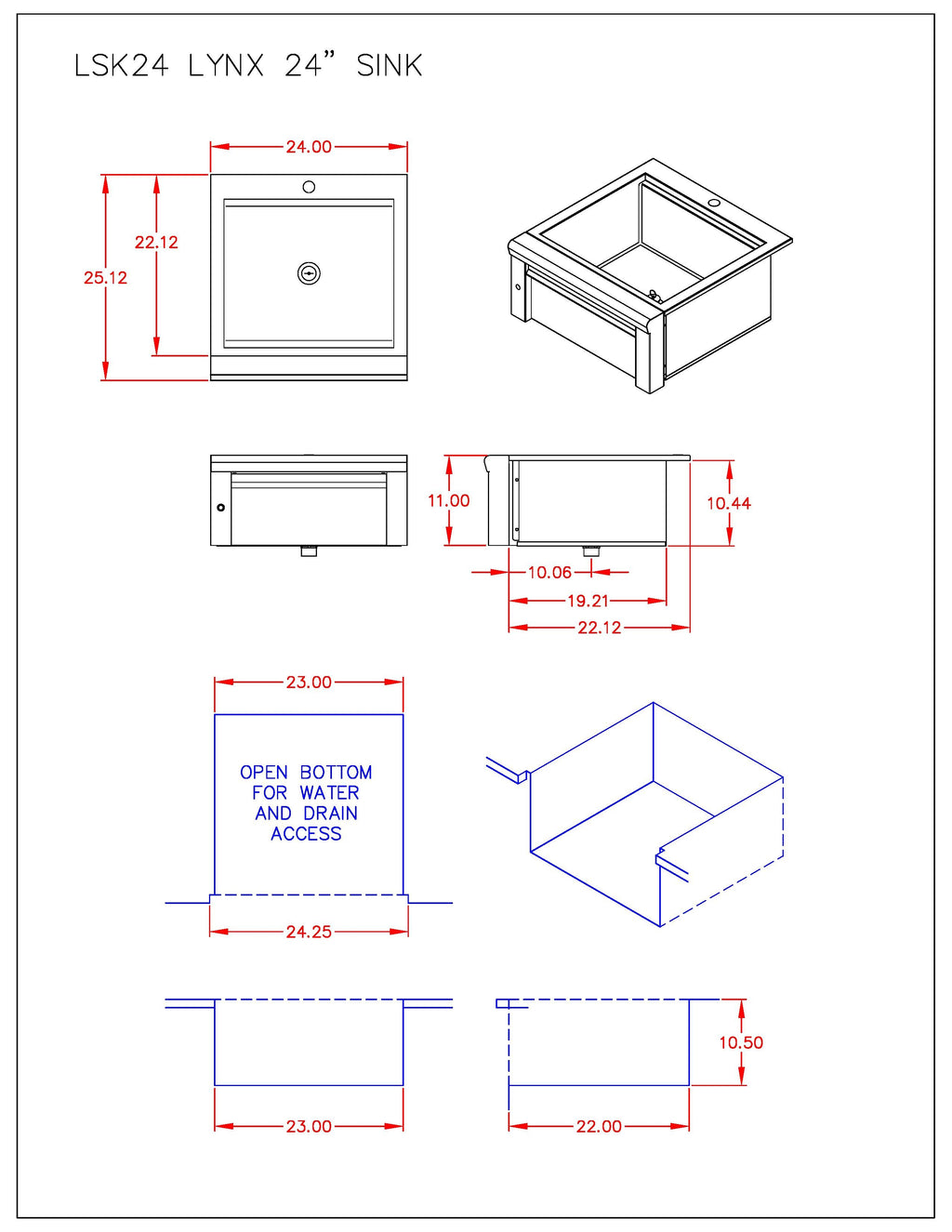 LSK24 LYNX 24" SINK

24.00

22.12

25.12

11.00

10.44

10.06

19.21

22.12

23.00

OPEN BOTTOM FOR WATER AND DRAIN ACCESS

24.25

10.50

23.00

22.00